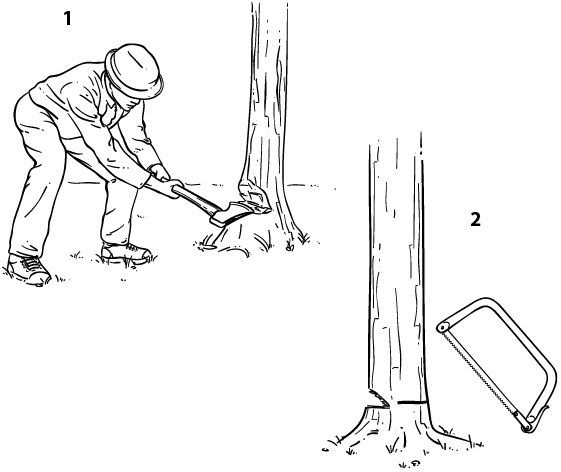 1

2