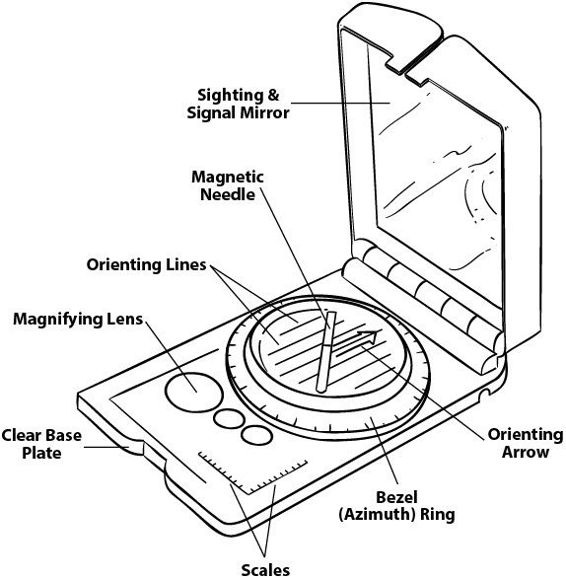 Sighting &
Signal Mirror

Magnetic
Needle

Orienting Lines

Magnifying Lens

Clear Base
Plate

Orienting
Arrow

Bezel
(Azimuth) Ring

Scales