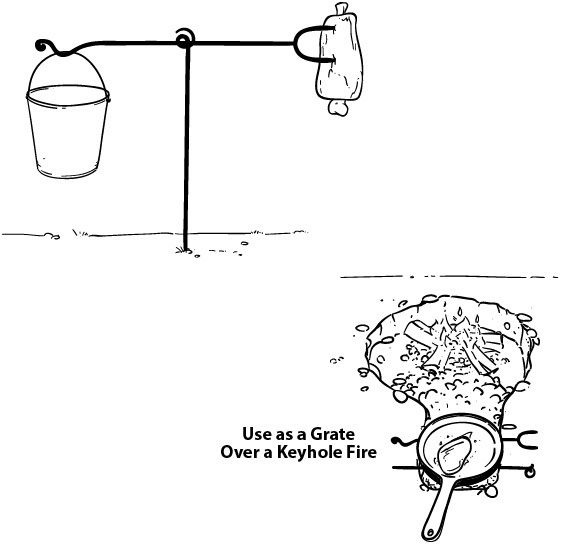 Use as a Grate
Over a Keyhole Fire