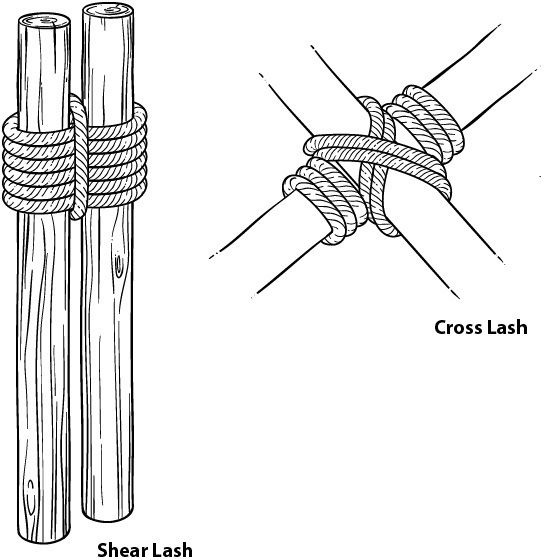 Cross Lash

Shear Lash